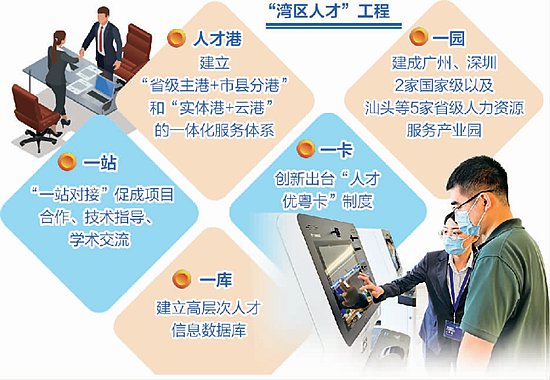 “湾区人才”工程

人才港
建立“省级主港+市县分港”和“实体港+云港”的一体化服务体系

一园
建成广州、深圳2家国家级以及汕头等5家省级人力资源服务产业园

一站
“一站对接”促成项目合作、技术指导、学术交流

一卡
创新出台“人才优粤卡”制度

一库
建立高层次人才信息数据库