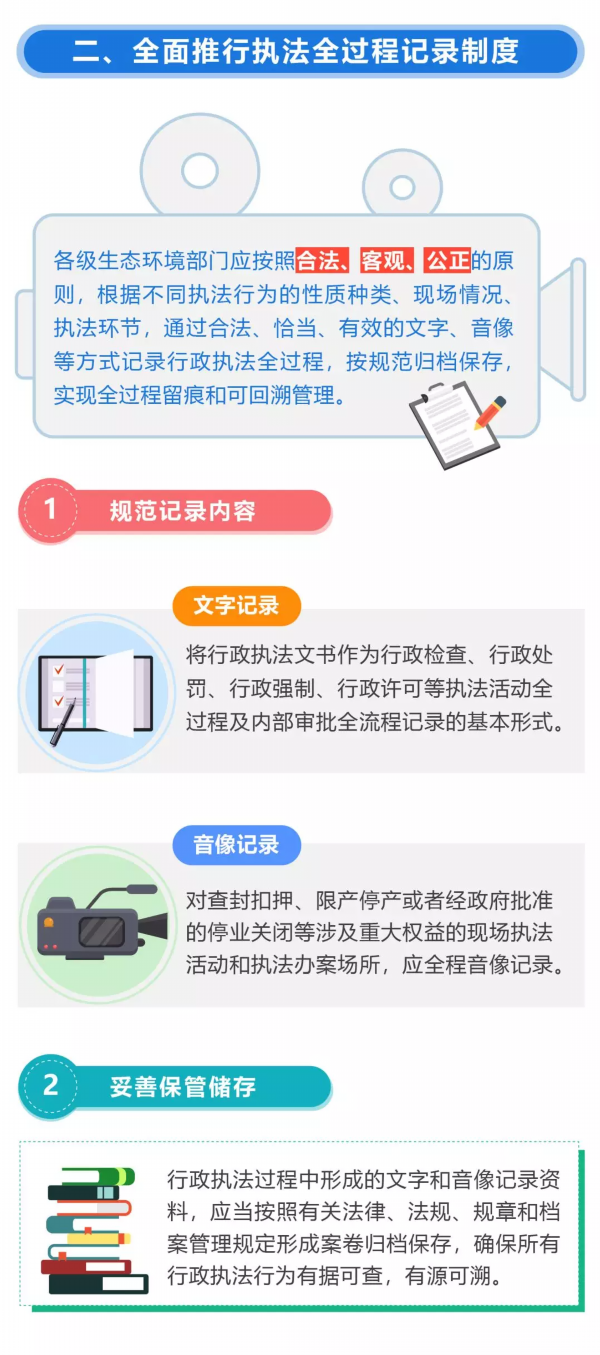 二、全面推行执法全过程记录制度

各级生态环境部门应按照合法、客观、公正的原则，根据不同执法行为的性质种类、现场情况、执法环节，通过合法、恰当、有效的文字、音像等方式记录行政执法全过程，按规范归档保存，实现全过程留痕和可回溯管理。

1 规范记录内容

文字记录

将行政执法文书作为行政检查、行政处罚、行政强制、行政许可等执法活动全过程及内部审批全流程记录的基本形式。

音像记录

对查封扣押、限产停产或者经政府批准的停业关闭等涉及重大权益的现场执法活动和执法办案场所，应全程音像记录。

2 妥善保管储存

行政执法过程中形成的文字和音像记录资料，应当按照有关法律、法规、规章和档案管理规定形成案卷归档保存，确保所有行政执法行为有据可查，有源可溯。