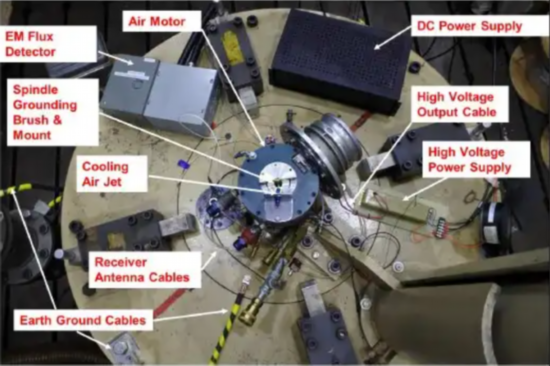 EM Flux Detector

Air Motor

DC Power Supply

Spindle Grounding Brush & Mount

High Voltage Output Cable

High Voltage Power Supply

Cooling Air Jet

Receiver Antenna Cables

Earth Ground Cables